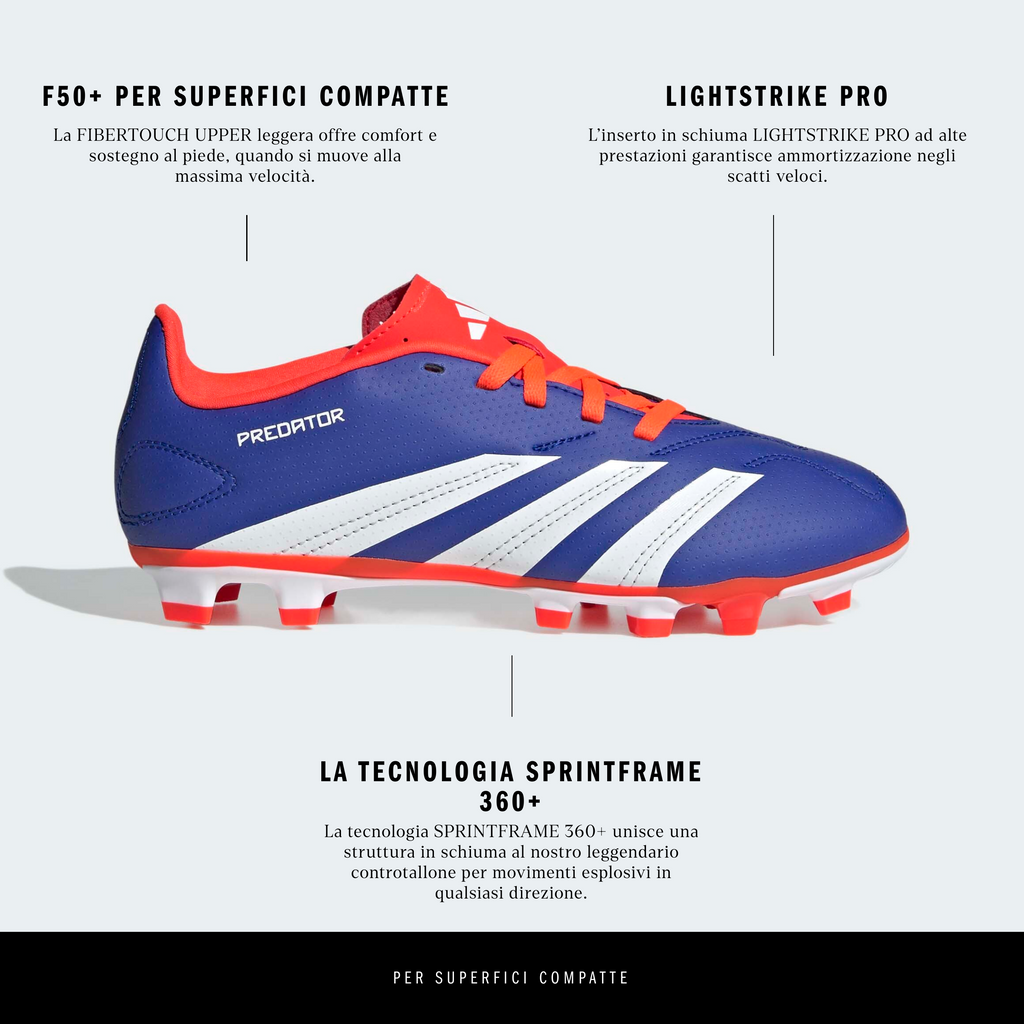 F50+ PER SUPERFICI COMPATTE

La FIBERTOUCH UPPER leggera offre comfort e sostegno al piede, quando si muove alla massima velocità.

LIGHTSTRIKE PRO

L'inserto in schiuma LIGHTSTRIKE PRO ad alte prestazioni garantisce ammortizzazione negli scatti veloci.

PREDATOR

LA TECNOLOGIA SPRINTFRAME 360+

La tecnologia SPRINTFRAME 360+ unisce una struttura in schiuma al nostro leggendario controtallone per movimenti esplosivi in qualsiasi direzione.

PER SUPERFICI COMPATTE